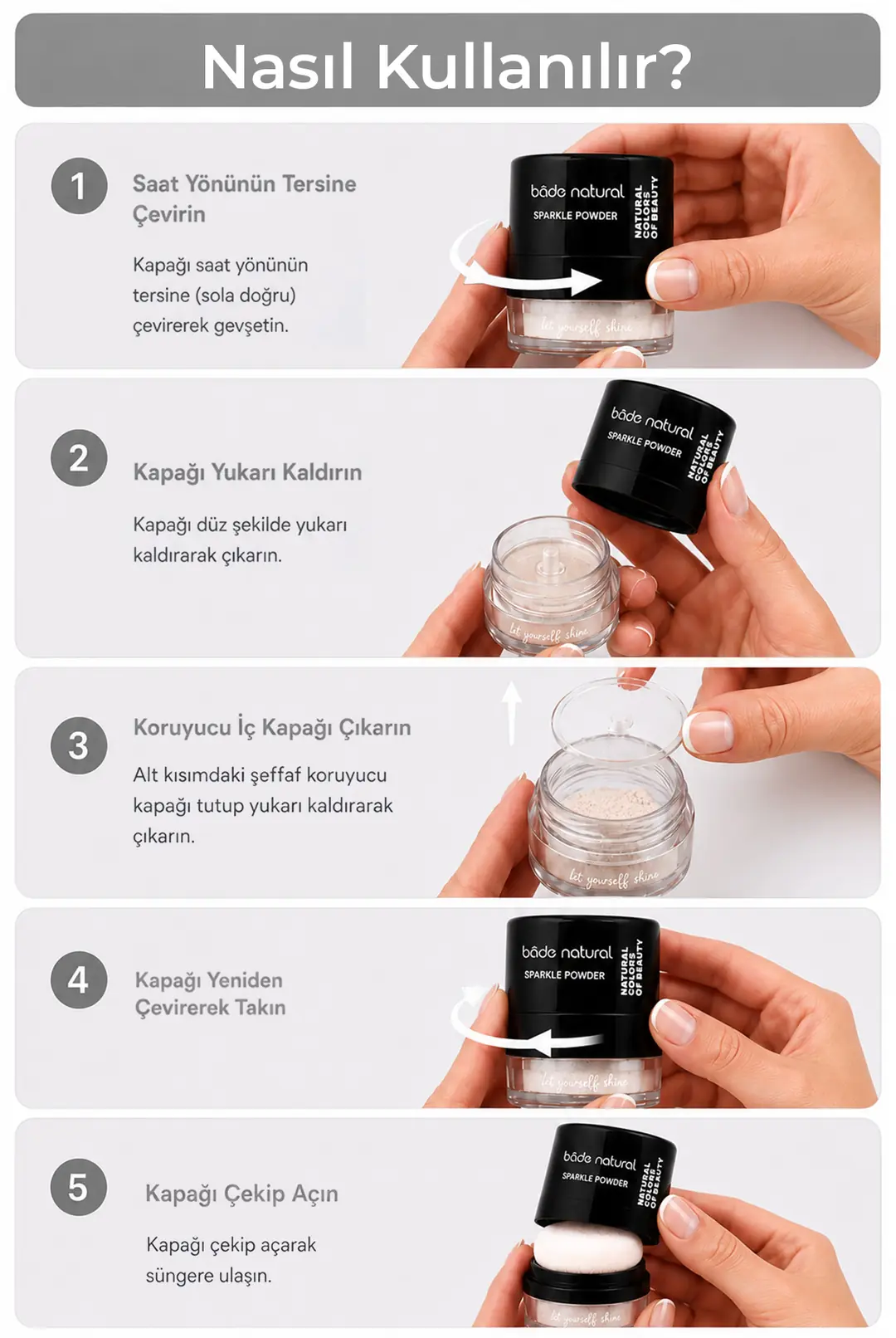 Nasıl Kullanılır?

1

Saat Yönünün Tersine Çevirin

Kapağı saat yönünün tersine (sola doğru) çevirerek gevşetin.

bâde natural
SPARKLE POWDER
NATURAL COLORS OF BEAUTY

let yourself shine

2

Kapağı Yukarı Kaldırın

Kapağı düz şekilde yukarı kaldırarak çıkarın.

bâde natural
SPARKLE POWDER
NATURAL COLORS OF BEAUTY

let yourself shine

3

Koruyucu İç Kapağı Çıkarın

Alt kısımdaki şeffaf koruyucu kapağı tutup yukarı kaldırarak çıkarın.

let yourself shine

4

Kapağı Yeniden Çevirerek Takın

bâde natural
SPARKLE POWDER
NATURAL COLORS OF BEAUTY

let yourself shine

5

Kapağı Çekip Açın

Kapağı çekip açarak süngere ulaşın.

bâde natural
SPARKLE POWDER
NATURAL COLORS OF BEAUTY

let yourself shine